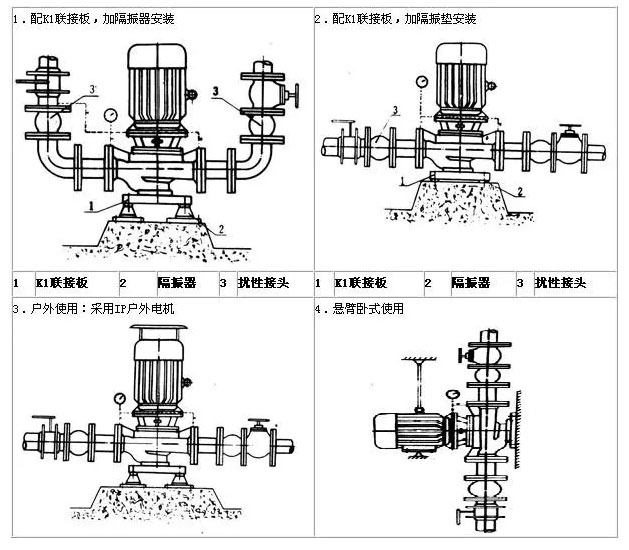 1．配K1联接板，加隔振器安装

3

3

1

2

| 1 | K1联接板 | 2 | 隔振器 | 3 | 扰性接头 |
|---|---|---|---|---|---|

2．配K1联接板，加隔振垫安装

3

1

2

| 1 | K1联接板 | 2 | 隔振器 | 3 | 扰性接头 |
|---|---|---|---|---|---|

3．户外使用：采用IP户外电机

4．悬臂卧式使用